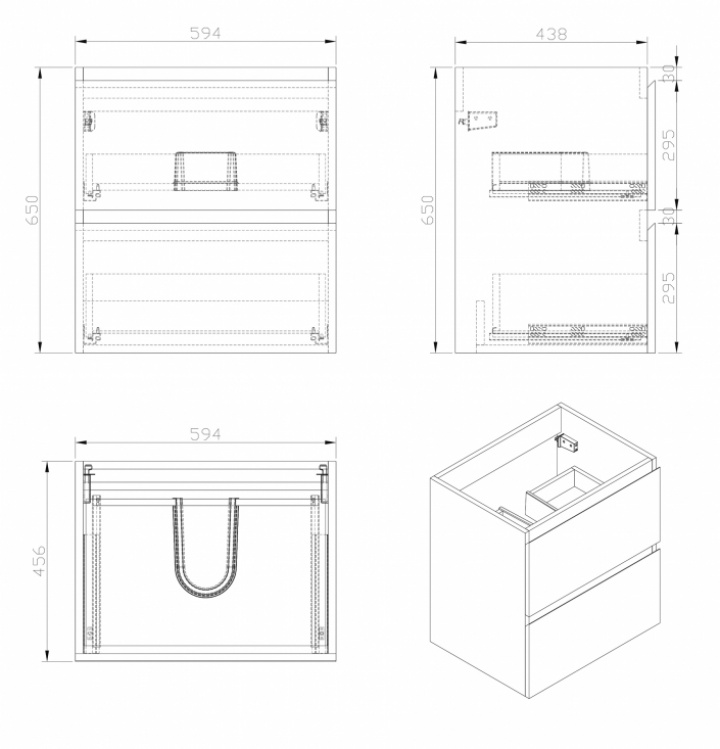 594

650

438

30

295

30

295

650

594

456